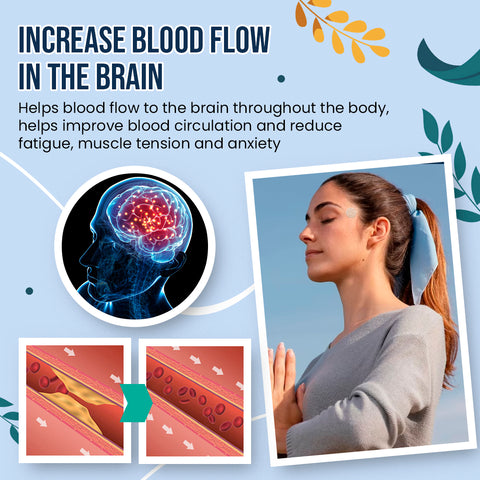 INCREASE BLOOD FLOW IN THE BRAIN

Helps blood flow to the brain throughout the body, helps improve blood circulation and reduce fatigue, muscle tension and anxiety