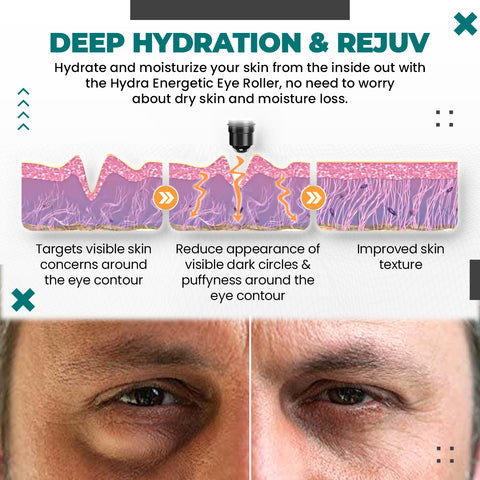 DEEP HYDRATION & REJUV

Hydrate and moisturize your skin from the inside out with the Hydra Energetic Eye Roller, no need to worry about dry skin and moisture loss.

Targets visible skin concerns around the eye contour

Reduce appearance of visible dark circles & puffyness around the eye contour

Improved skin texture