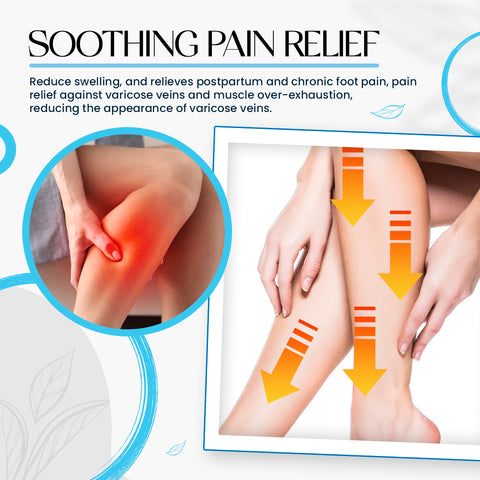 SOOTHING PAIN RELIEF

Reduce swelling, and relieves postpartum and chronic foot pain, pain relief against varicose veins and muscle over-exhaustion, reducing the appearance of varicose veins.