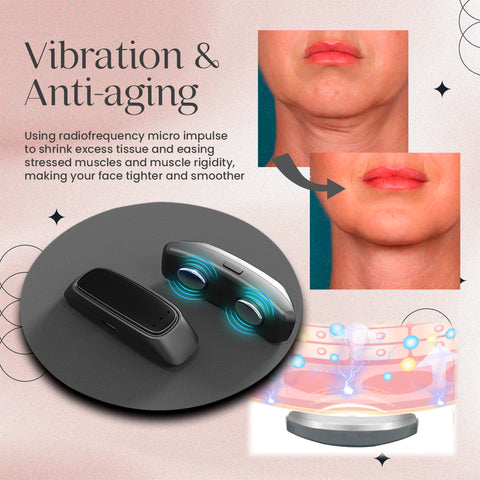 Vibration & Anti-aging

Using radiofrequency micro impulse to shrink excess tissue and easing stressed muscles and muscle rigidity, making your face tighter and smoother