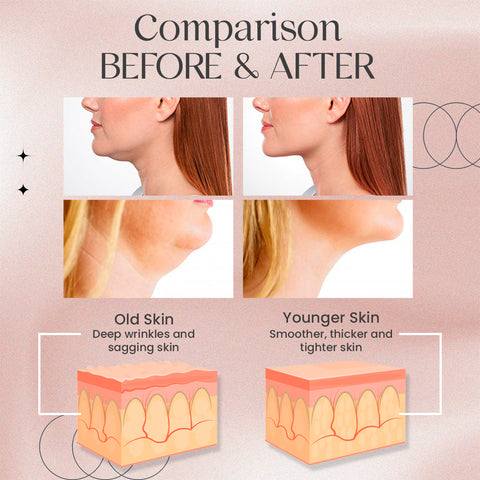 Comparison
BEFORE & AFTER

Old Skin
Deep wrinkles and sagging skin

Younger Skin
Smoother, thicker and tighter skin