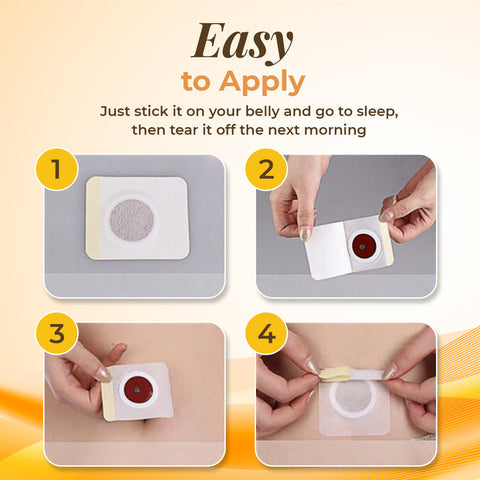 Easy
to Apply

Just stick it on your belly and go to sleep, then tear it off the next morning

1

2

3

4